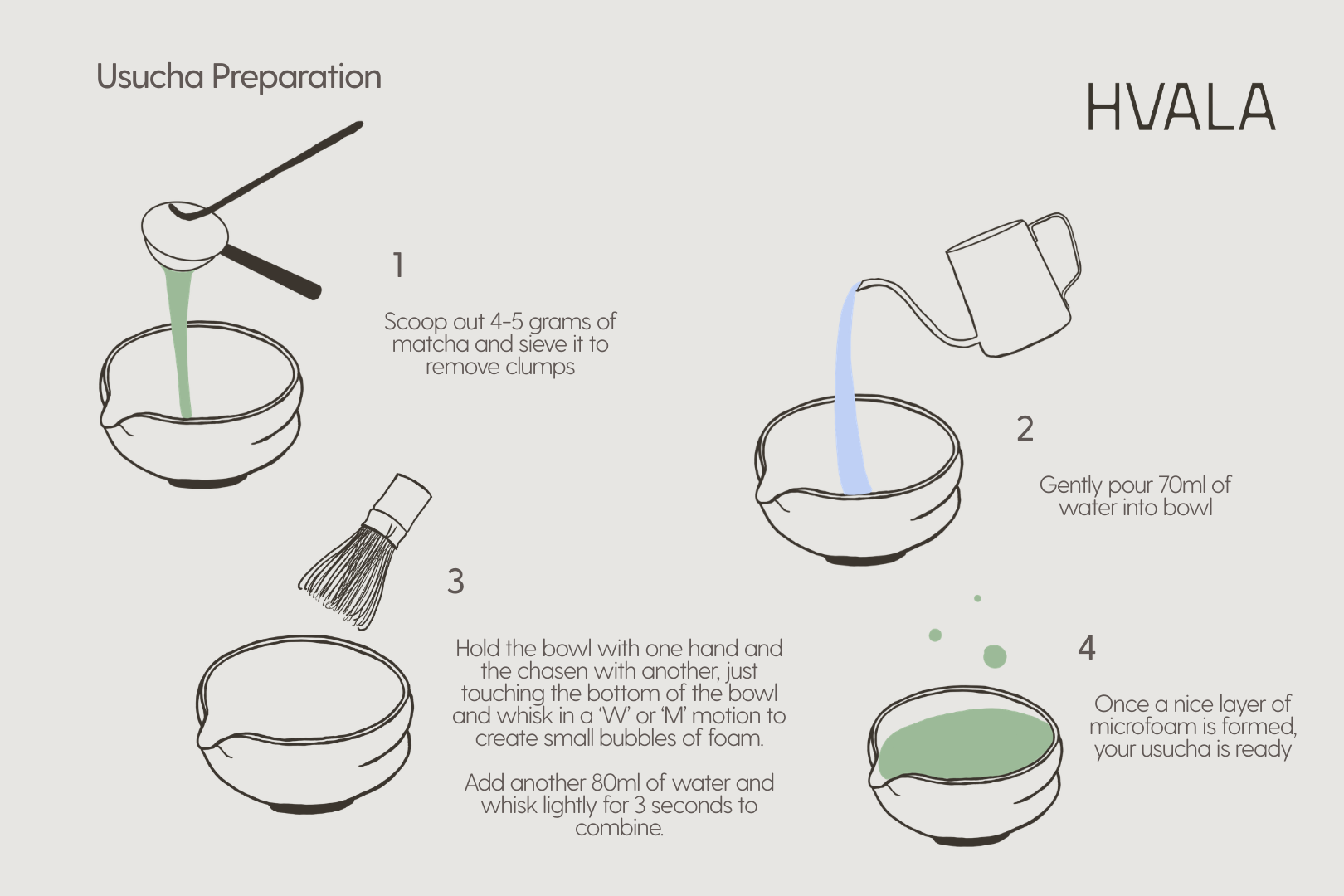 Usucha Preparation

HVALA

1

Scoop out 4-5 grams of matcha and sieve it to remove clumps

2

Gently pour 70ml of water into bowl

3

Hold the bowl with one hand and the chasen with another, just touching the bottom of the bowl and whisk in a 'W' or 'M' motion to create small bubbles of foam.

Add another 80ml of water and whisk lightly for 3 seconds to combine.

4

Once a nice layer of microfoam is formed, your usucha is ready