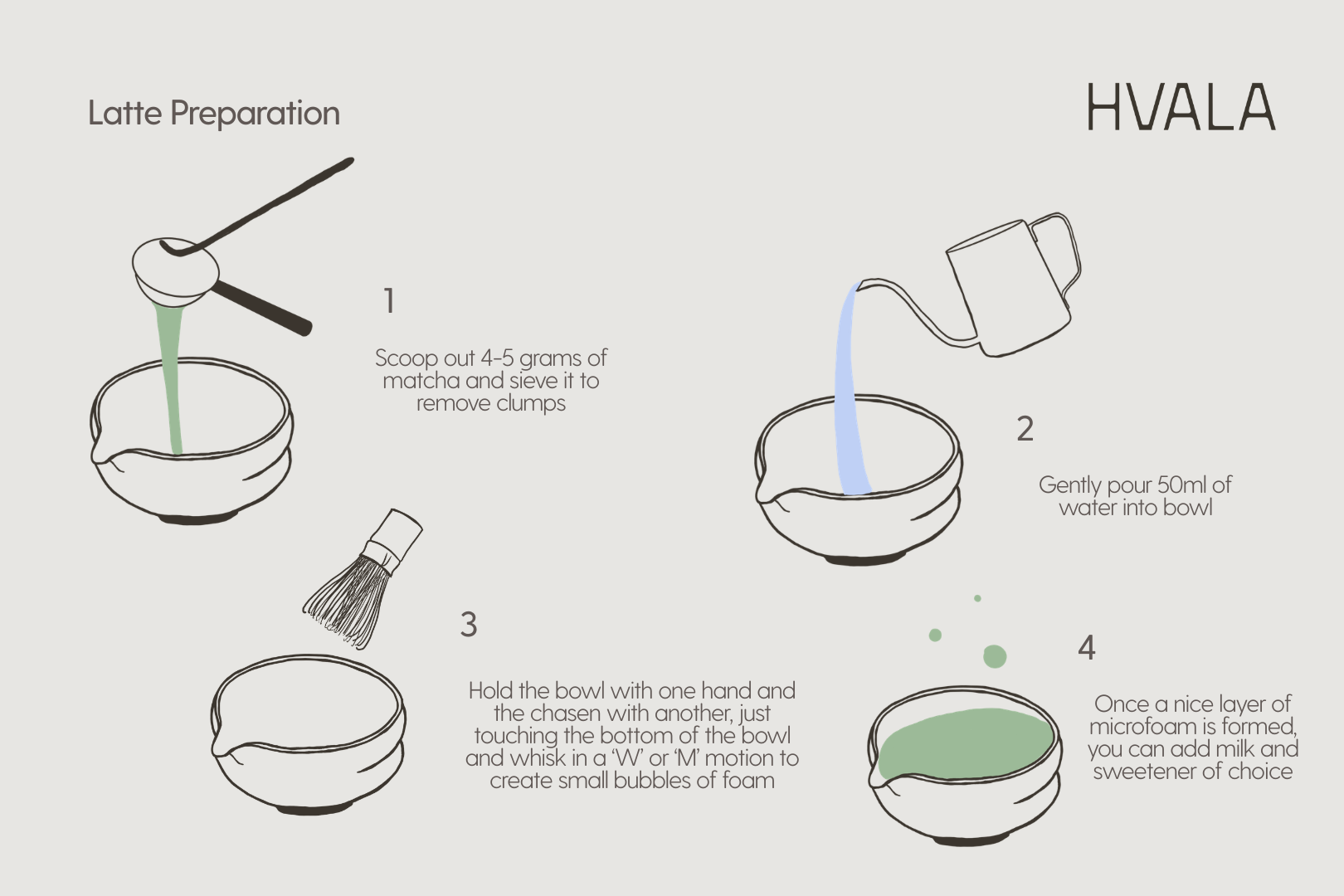 Latte Preparation

HVALA

1

Scoop out 4-5 grams of matcha and sieve it to remove clumps

2

Gently pour 50ml of water into bowl

3

Hold the bowl with one hand and the chasen with another, just touching the bottom of the bowl and whisk in a 'W' or 'M' motion to create small bubbles of foam

4

Once a nice layer of microfoam is formed, you can add milk and sweetener of choice