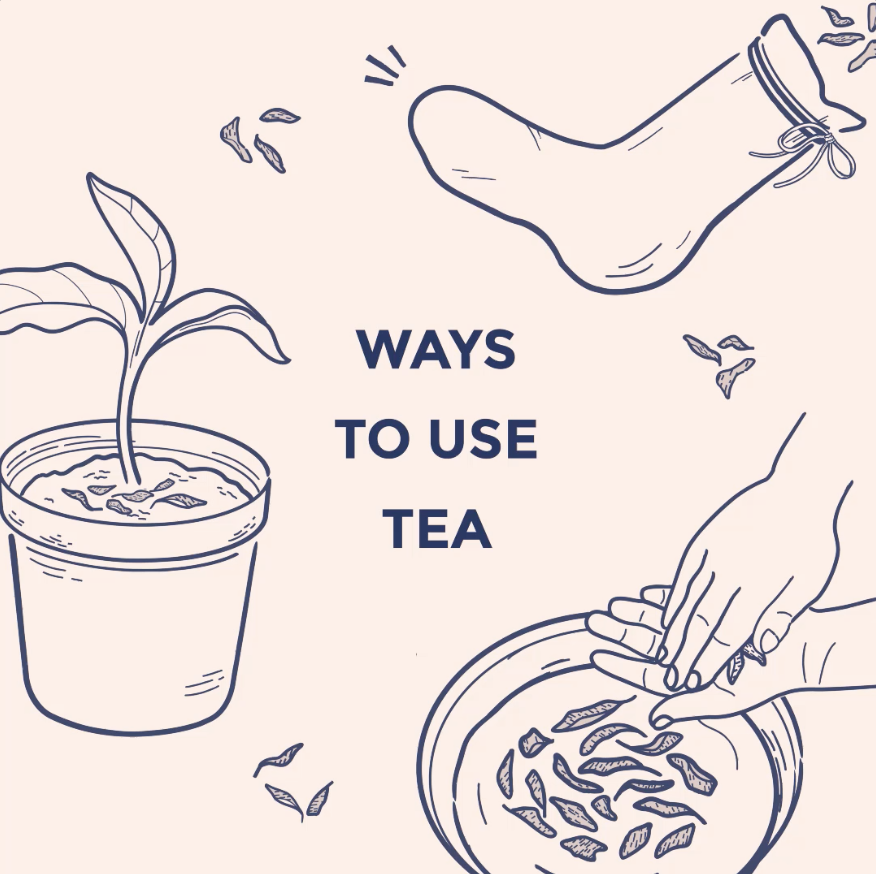 WAYS
TO USE
TEA