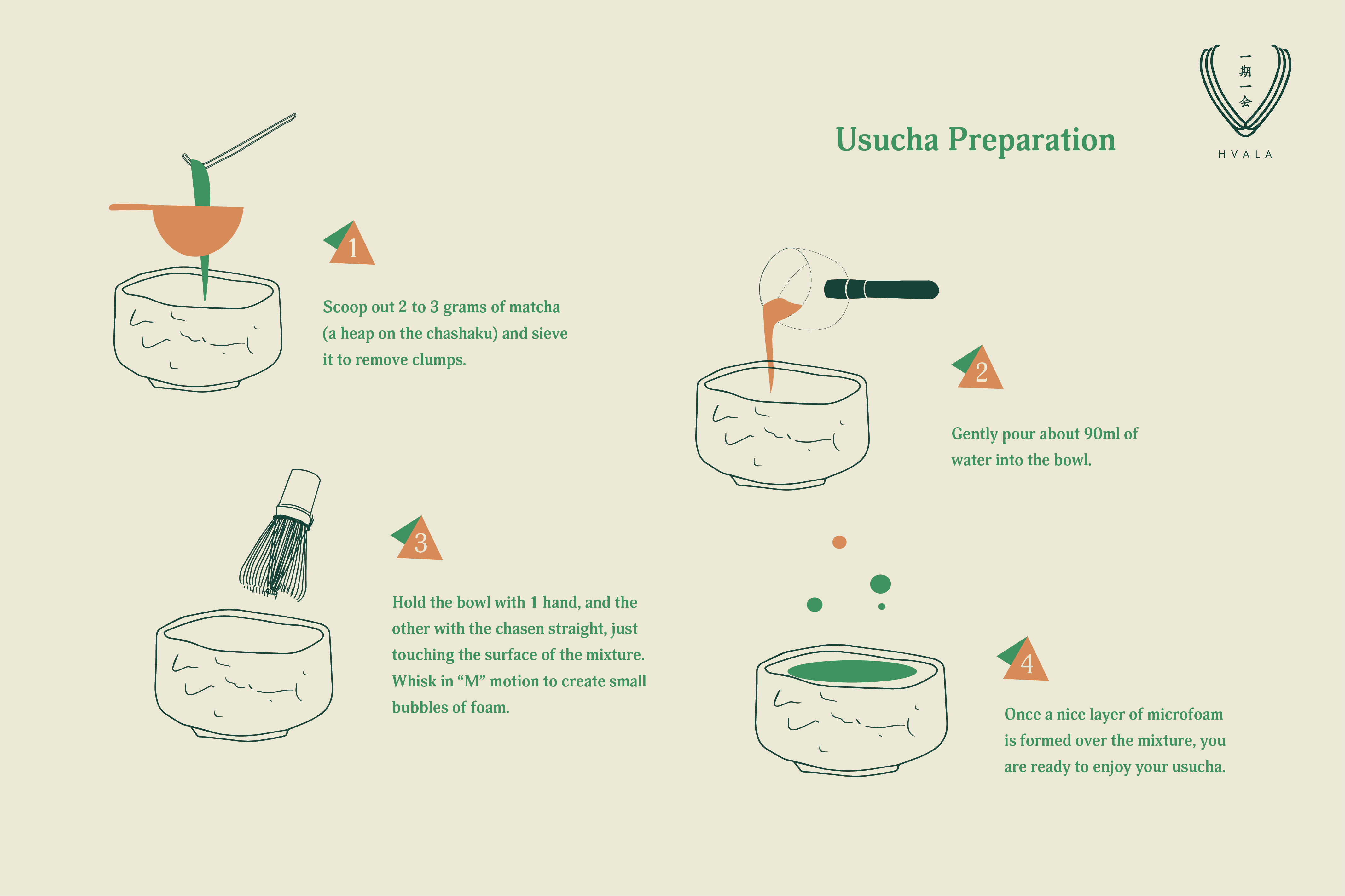 一期一会

HVALA

Usucha Preparation

1

Scoop out 2 to 3 grams of matcha (a heap on the chashaku) and sieve it to remove clumps.

2

Gently pour about 90ml of water into the bowl.

3

Hold the bowl with 1 hand, and the other with the chasen straight, just touching the surface of the mixture. Whisk in “M” motion to create small bubbles of foam.

4

Once a nice layer of microfoam is formed over the mixture, you are ready to enjoy your usucha.