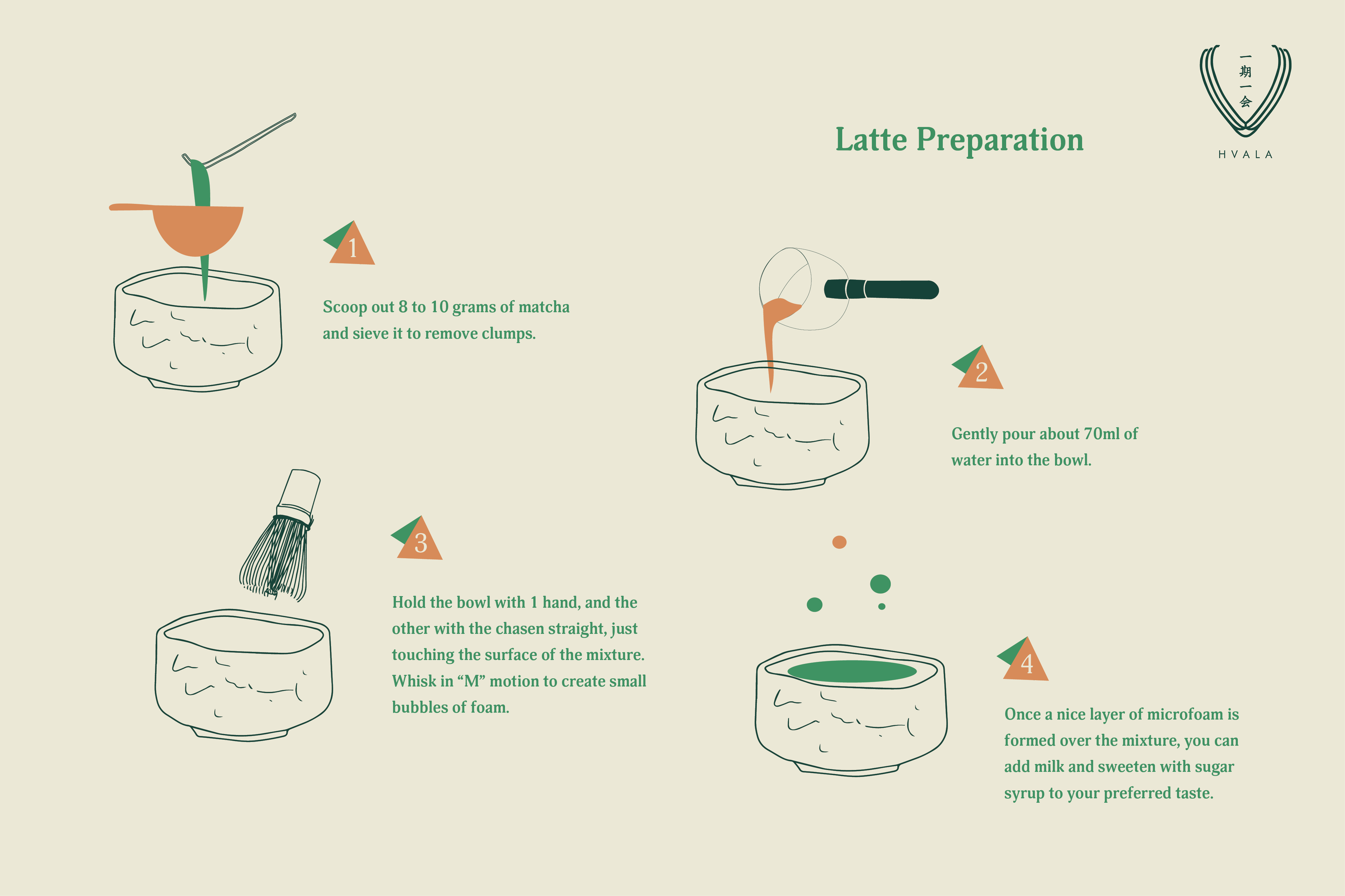 一期一会

HVALA

Latte Preparation

1

Scoop out 8 to 10 grams of matcha and sieve it to remove clumps.

2

Gently pour about 70ml of water into the bowl.

3

Hold the bowl with 1 hand, and the other with the chasen straight, just touching the surface of the mixture. Whisk in “M” motion to create small bubbles of foam.

4

Once a nice layer of microfoam is formed over the mixture, you can add milk and sweeten with sugar syrup to your preferred taste.